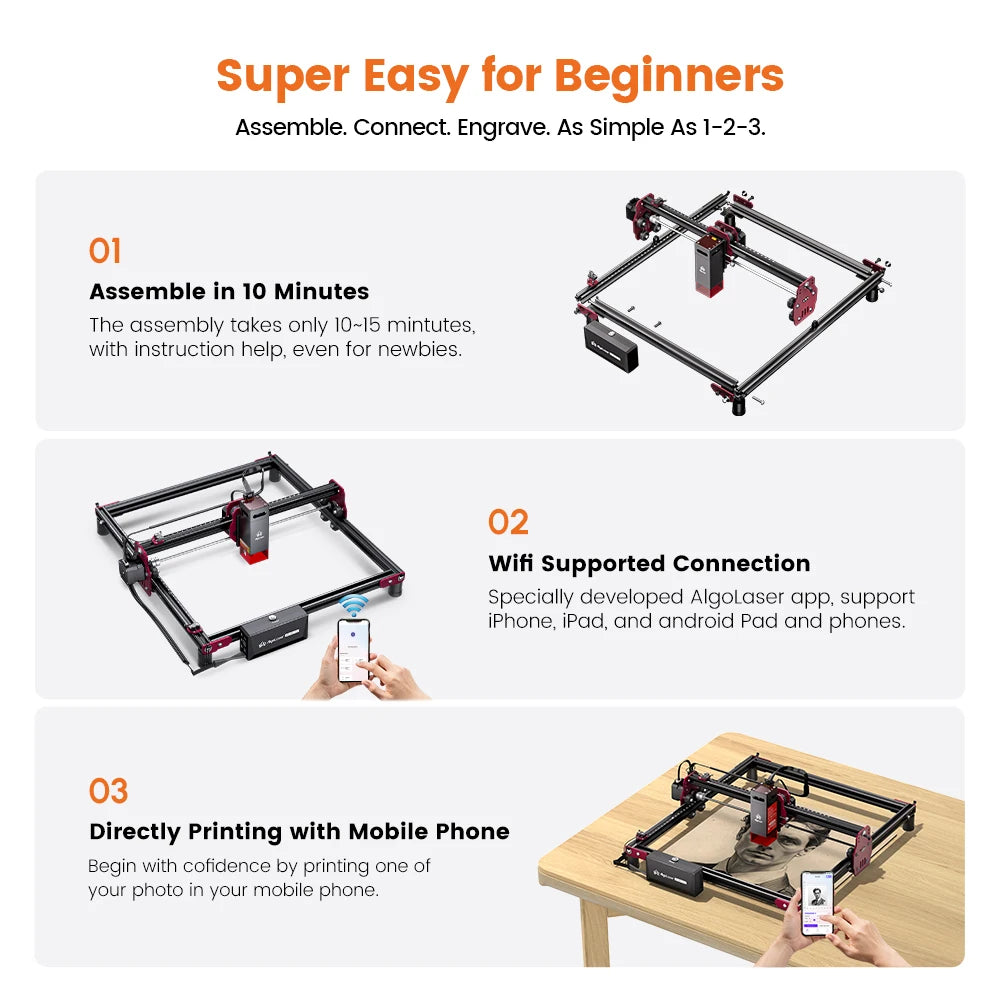 Super Easy for Beginners

Assemble. Connect. Engrave. As Simple As 1-2-3.

01

Assemble in 10 Minutes

The assembly takes only 10~15 mintutes, with instruction help, even for newbies.

02

Wifi Supported Connection

Specially developed AlgoLaser app, support iPhone, iPad, and android Pad and phones.

03

Directly Printing with Mobile Phone

Begin with cofidence by printing one of your photo in your mobile phone.