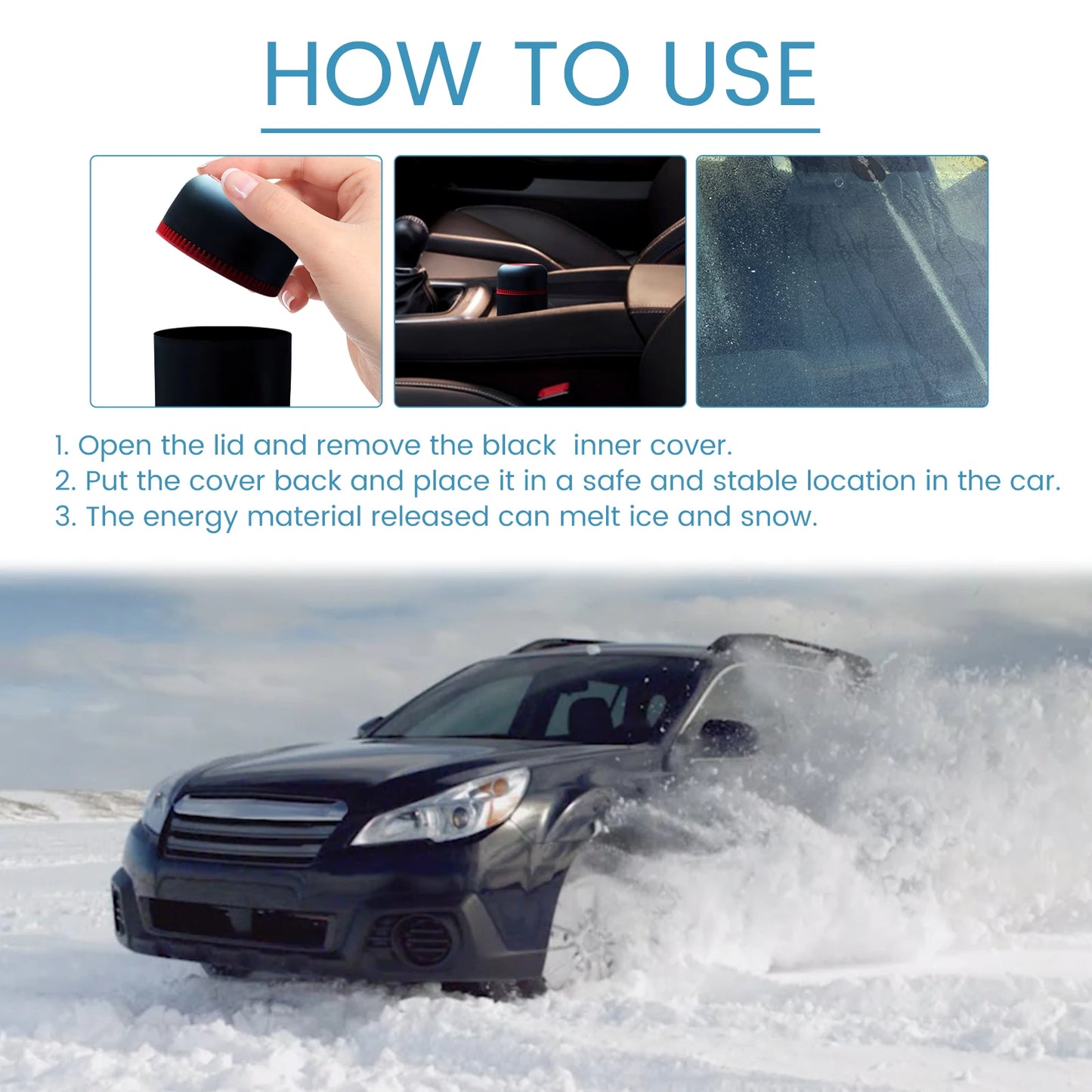 HOW TO USE

1. Open the lid and remove the black inner cover.
2. Put the cover back and place it in a safe and stable location in the car.
3. The energy material released can melt ice and snow.