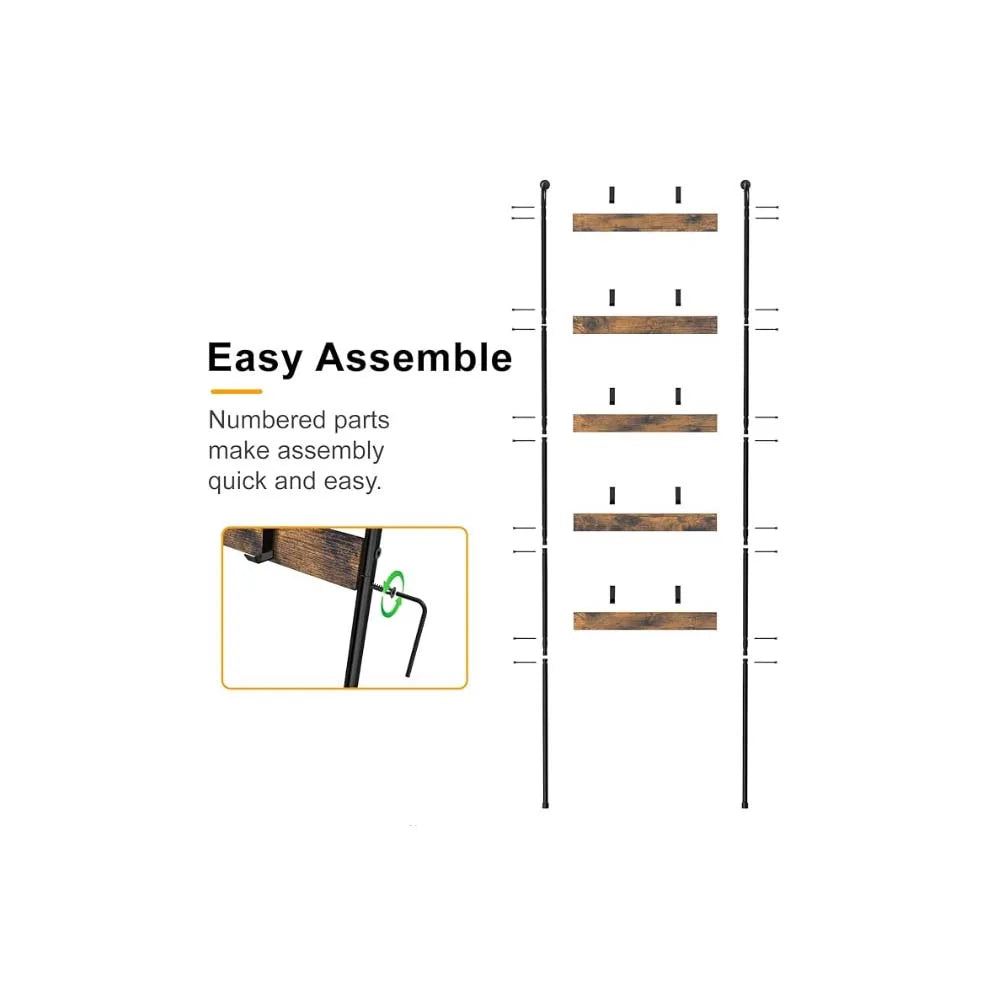 Easy Assemble

Numbered parts make assembly quick and easy.