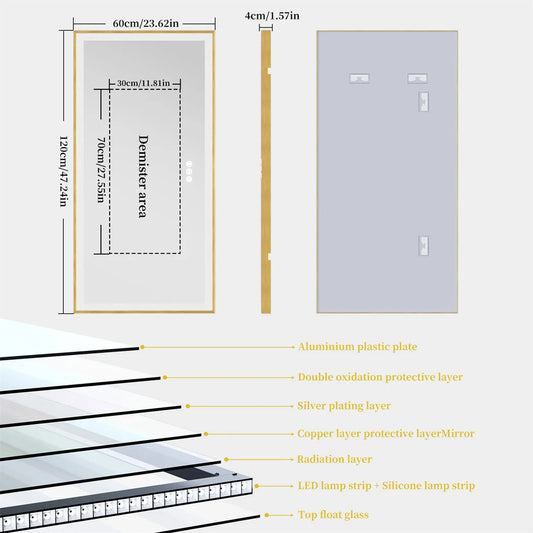 60cm/23.62in

4cm/1.57in

120cm/47.24in

30cm/11.81in

70cm/27.55in

Demister area

Aluminium plastic plate

Double oxidation protective layer

Silver plating layer

Copper layer protective layerMirror

Radiation layer

LED lamp strip + Silicone lamp strip

Top float glass