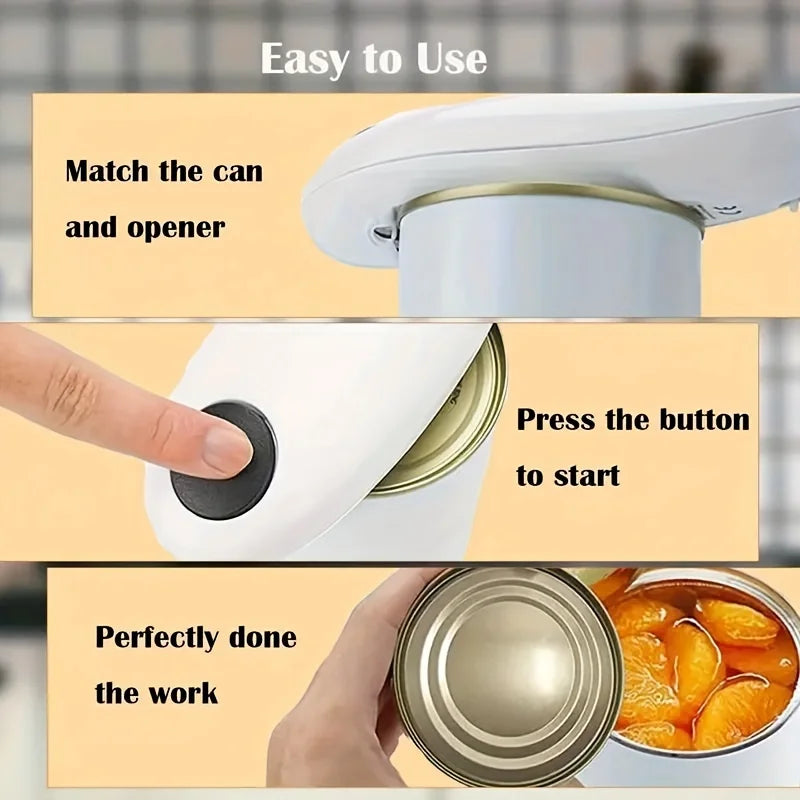 Easy to Use

Match the can and opener

Press the button to start

Perfectly done the work