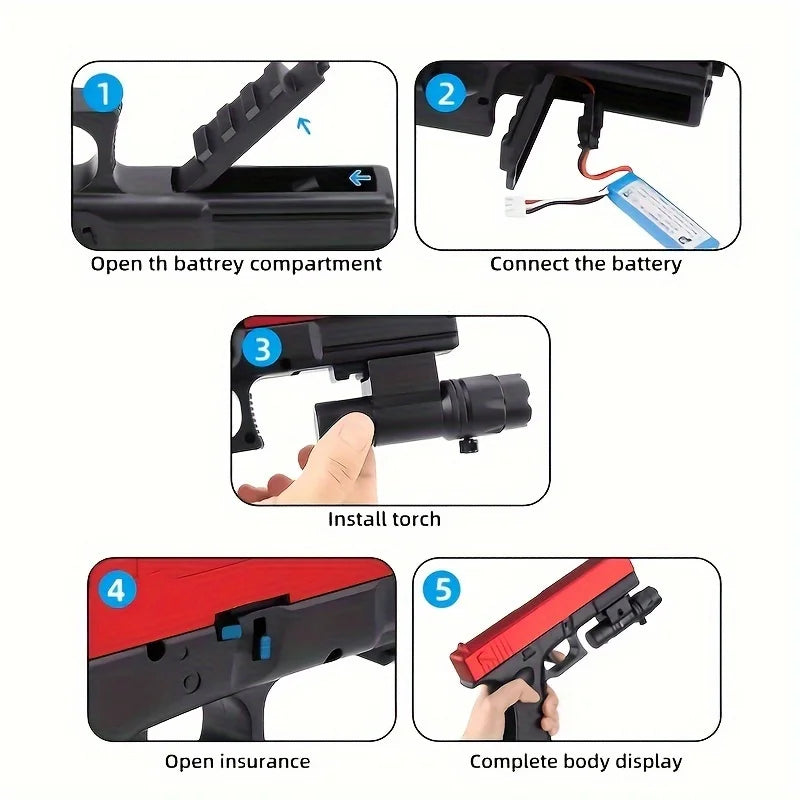 1

Open th battrey compartment

2

Connect the battery

3

Install torch

4

Open insurance

5

Complete body display