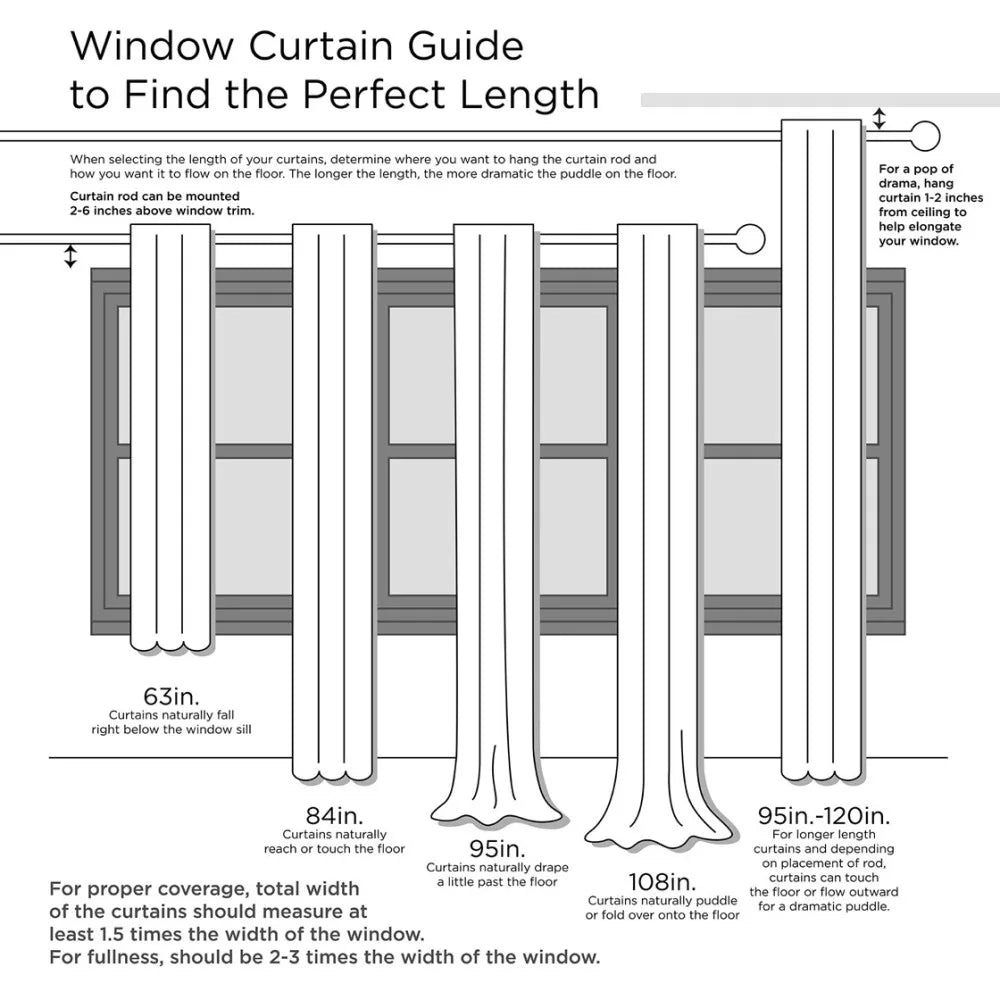 Window Curtain Guide
to Find the Perfect Length

When selecting the length of your curtains, determine where you want to hang the curtain rod and how you want it to flow on the floor. The longer the length, the more dramatic the puddle on the floor.

Curtain rod can be mounted 2-6 inches above window trim.

For a pop of drama, hang curtain 1-2 inches from ceiling to help elongate your window.

63in.
Curtains naturally fall right below the window sill

84in.
Curtains naturally reach or touch the floor

95in.
Curtains naturally drape a little past the floor

108in.
Curtains naturally puddle or fold over onto the floor

95in.-120in.
For longer length curtains and depending on placement of rod, curtains can touch the floor or flow outward for a dramatic puddle.

For proper coverage, total width of the curtains should measure at least 1.5 times the width of the window.
For fullness, should be 2-3 times the width of the window.