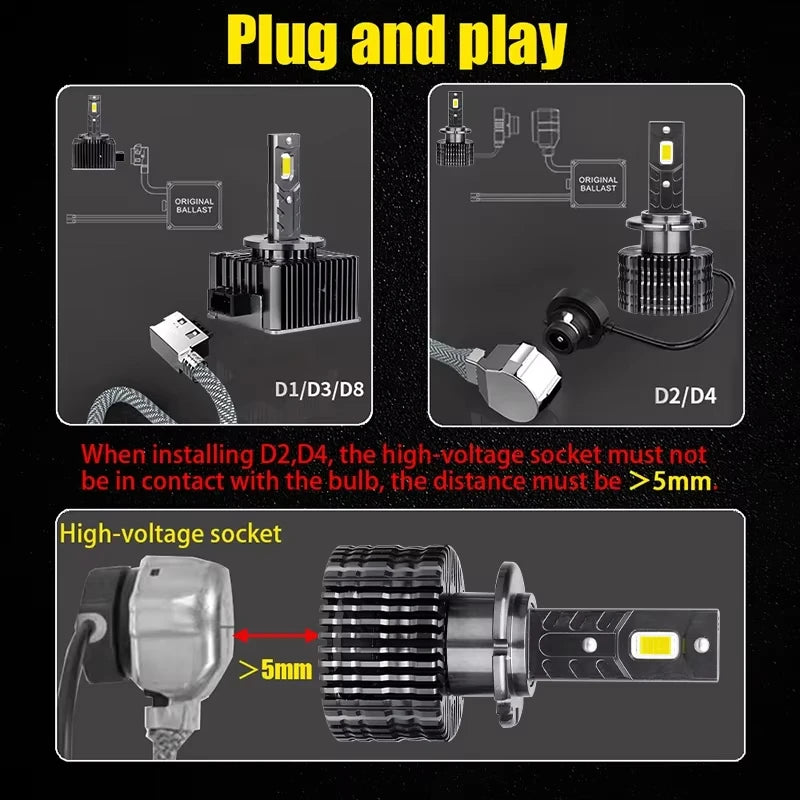 Plug and play

ORIGINAL BALLAST

D1/D3/D8

ORIGINAL BALLAST

D2/D4

When installing D2,D4, the high-voltage socket must not be in contact with the bulb, the distance must be ＞5mm.

High-voltage socket

＞5mm