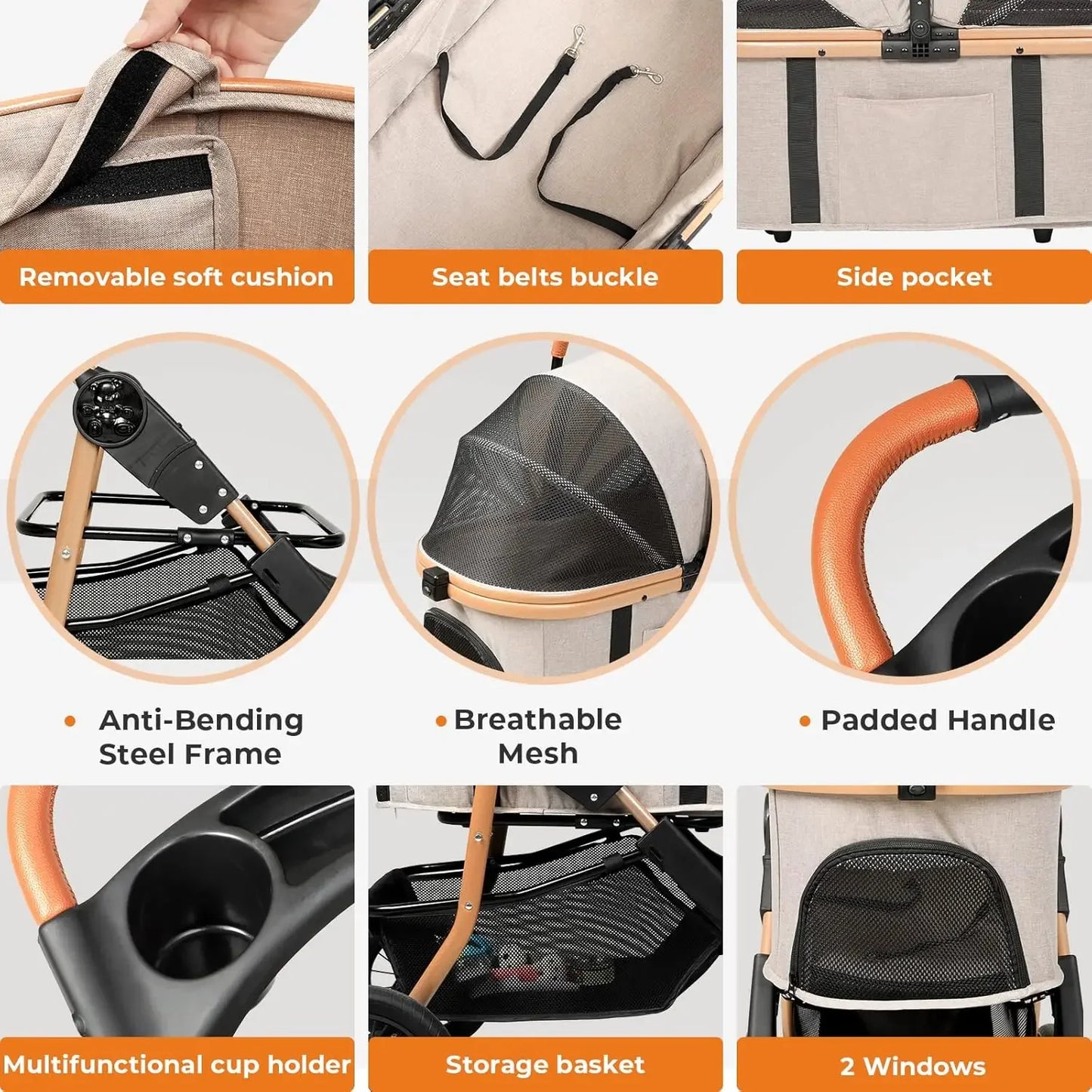 Removable soft cushion

Seat belts buckle

Side pocket

• Anti-Bending Steel Frame

• Breathable Mesh

• Padded Handle

Multifunctional cup holder

Storage basket

2 Windows