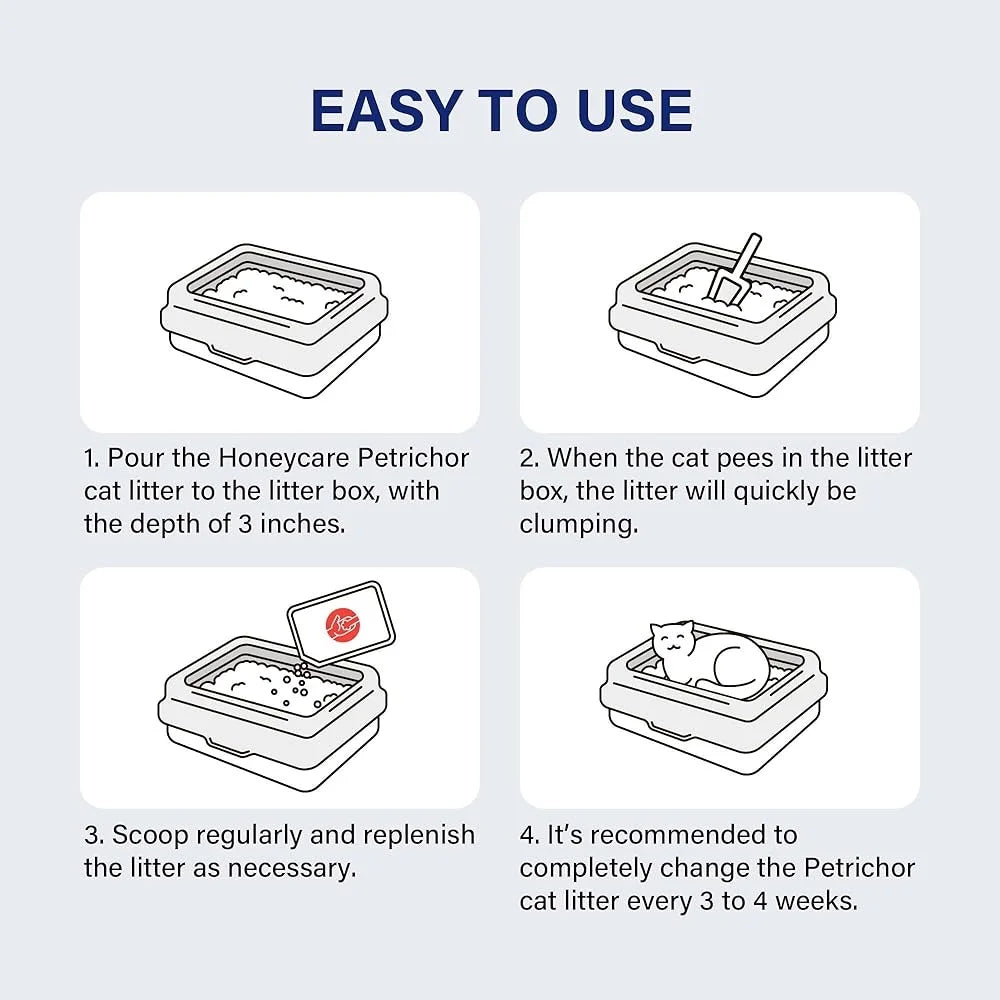 EASY TO USE

1. Pour the Honeycare Petrichor cat litter to the litter box, with the depth of 3 inches.

2. When the cat pees in the litter box, the litter will quickly be clumping.

3. Scoop regularly and replenish the litter as necessary.

4. It's recommended to completely change the Petrichor cat litter every 3 to 4 weeks.