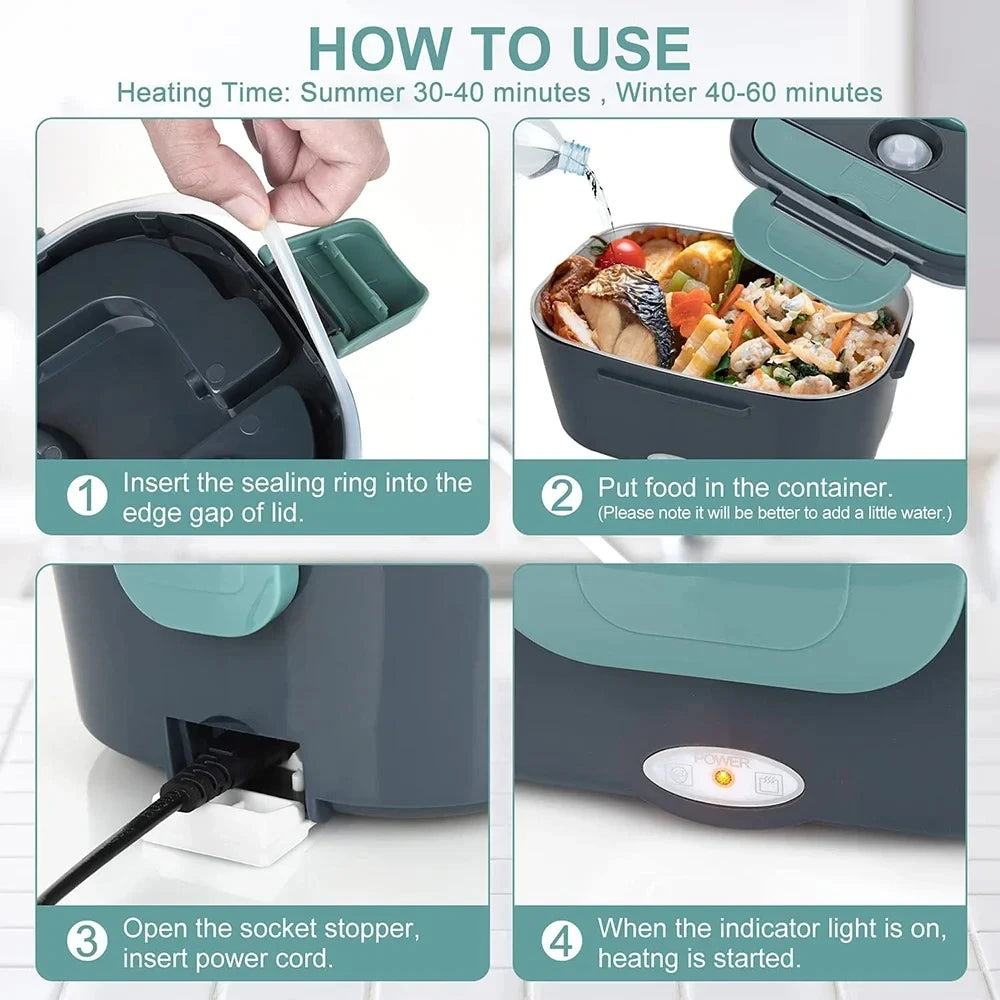 HOW TO USE

Heating Time: Summer 30-40 minutes , Winter 40-60 minutes

1 Insert the sealing ring into the edge gap of lid.

2 Put food in the container. (Please note it will be better to add a little water.)

POWER

3 Open the socket stopper, insert power cord.

4 When the indicator light is on, heatng is started.